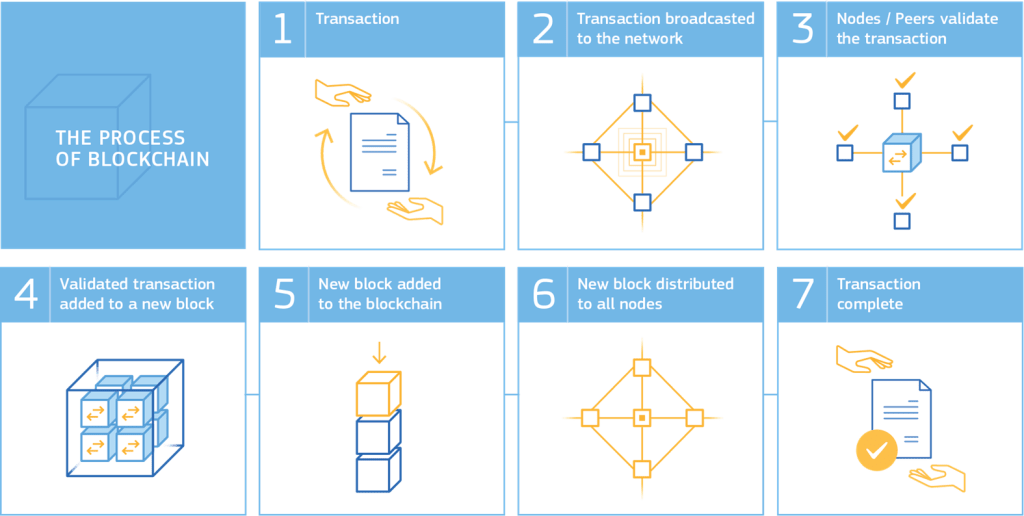 THE PROCESS OF BLOCKCHAIN

1 Transaction

2 Transaction broadcasted to the network

3 Nodes / Peers validate the transaction

4 Validated transaction added to a new block

5 New block added to the blockchain

6 New block distributed to all nodes

7 Transaction complete